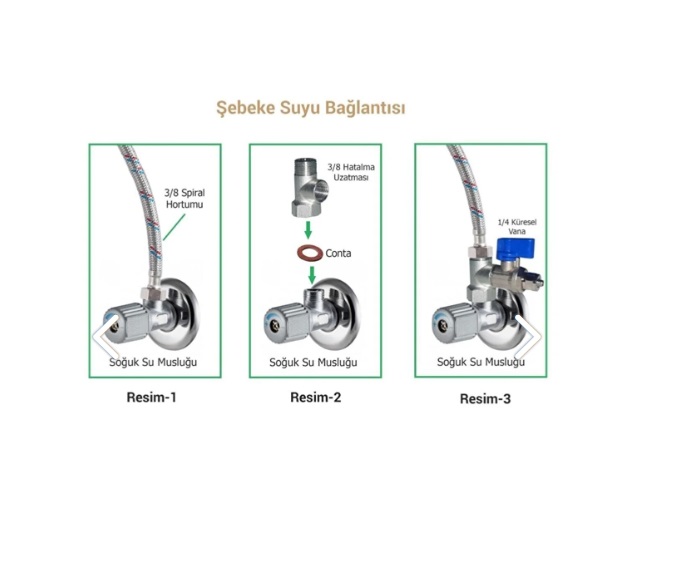 Şebeke Suyu Bağlantısı

3/8 Spiral Hortumu

Soğuk Su Musluğu

Resim-1

3/8 Hatalma Uzatması

Conta

Soğuk Su Musluğu

Resim-2

1/4 Küresel Vana

Soğuk Su Musluğu

Resim-3